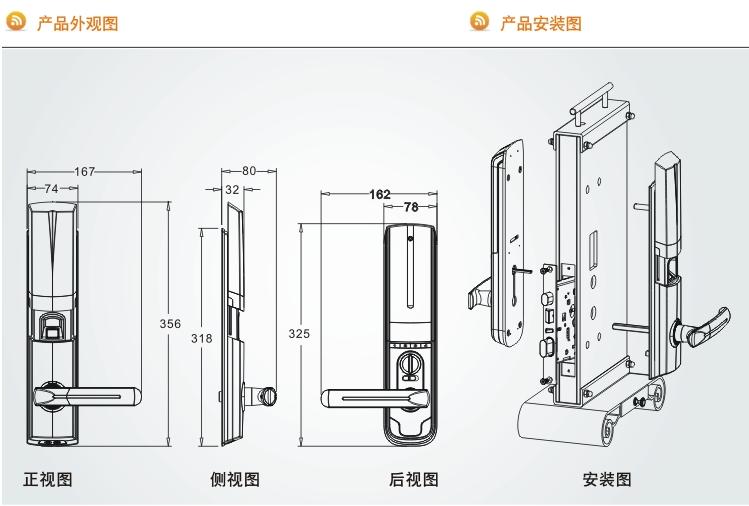 产品外观图

产品安装图

167
74
356

80
32
318

162
78
325

正视图

侧视图

后视图

安装图